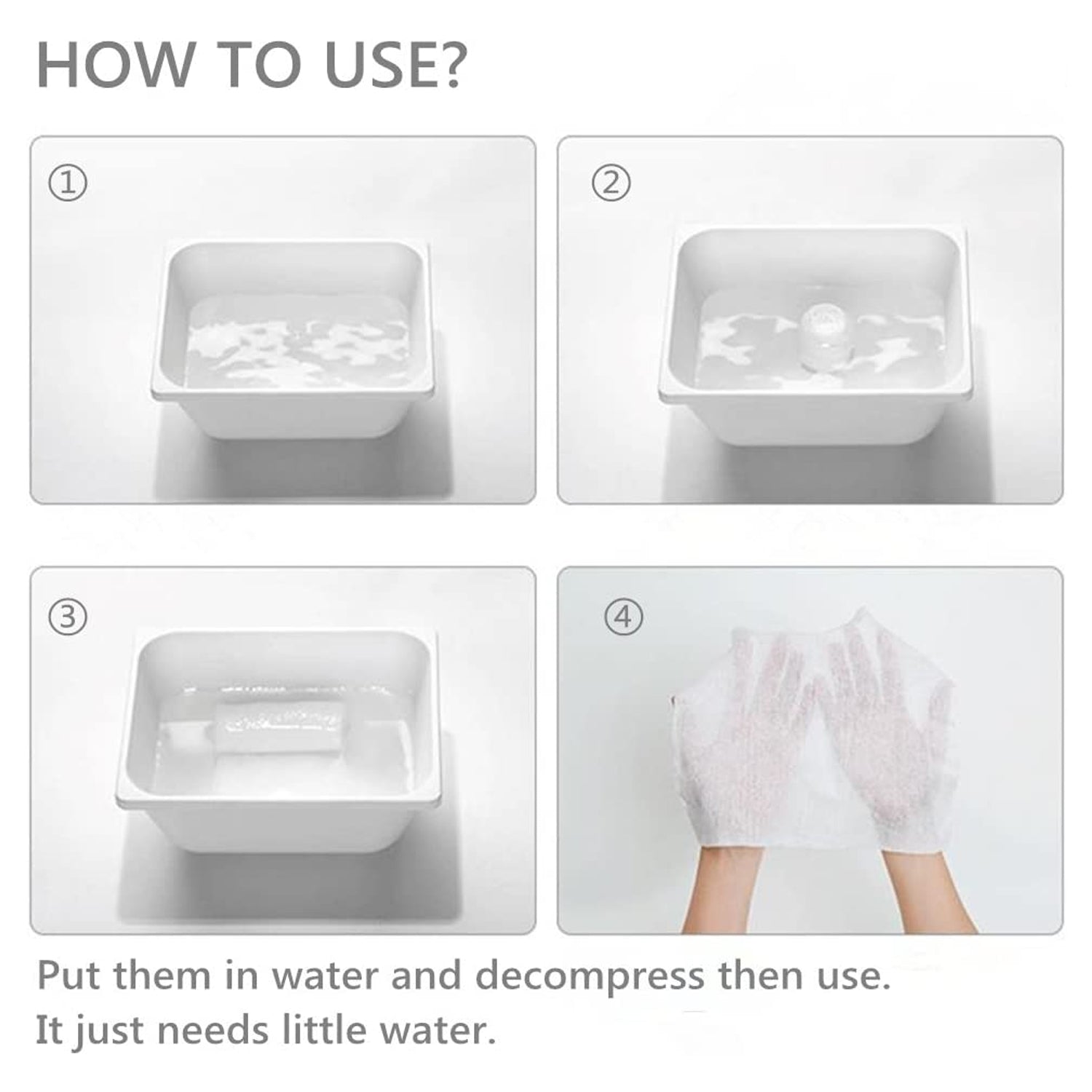 HOW TO USE?

①

②

③

④

Put them in water and decompress then use.
It just needs little water.